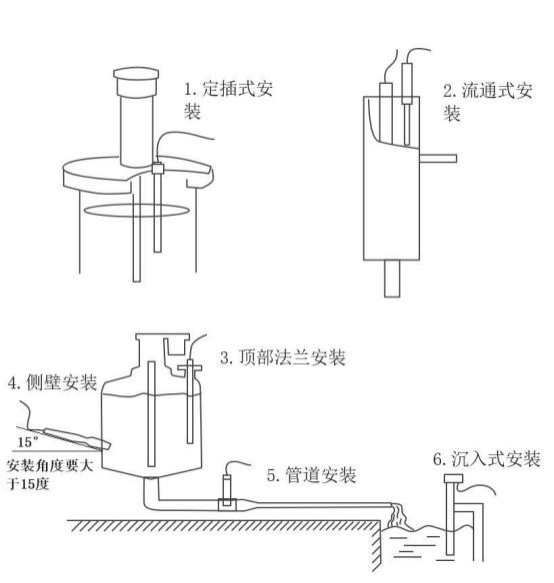 1. 定插式安装

2. 流通式安装

3. 顶部法兰安装

4. 侧壁安装

15°

安装角度要大于15度

5. 管道安装

6. 沉入式安装